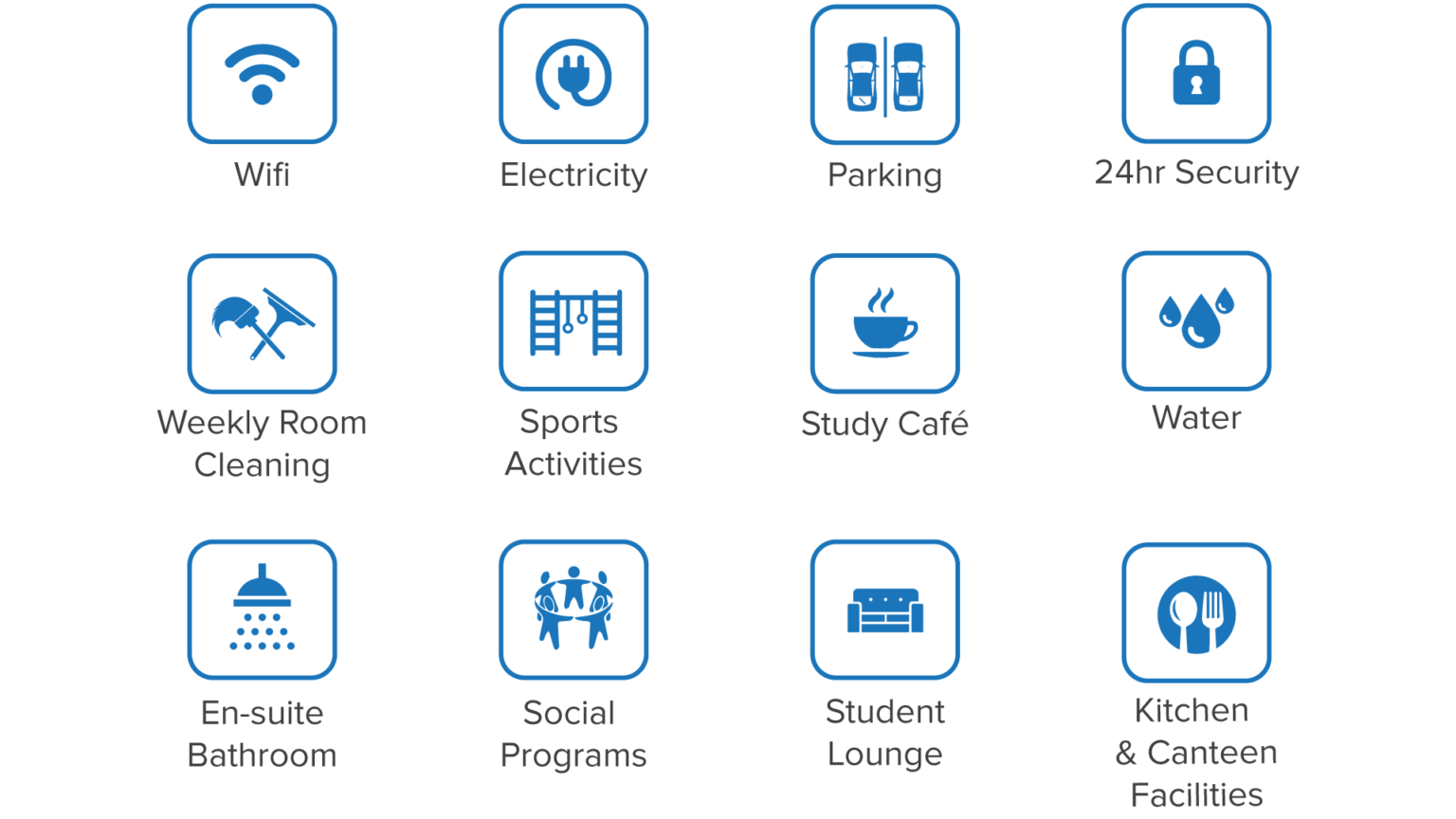 Wifi

Electricity

Parking

24hr Security

Weekly Room Cleaning

Sports Activities

Study Café

Water

En-suite Bathroom

Social Programs

Student Lounge

Kitchen & Canteen Facilities